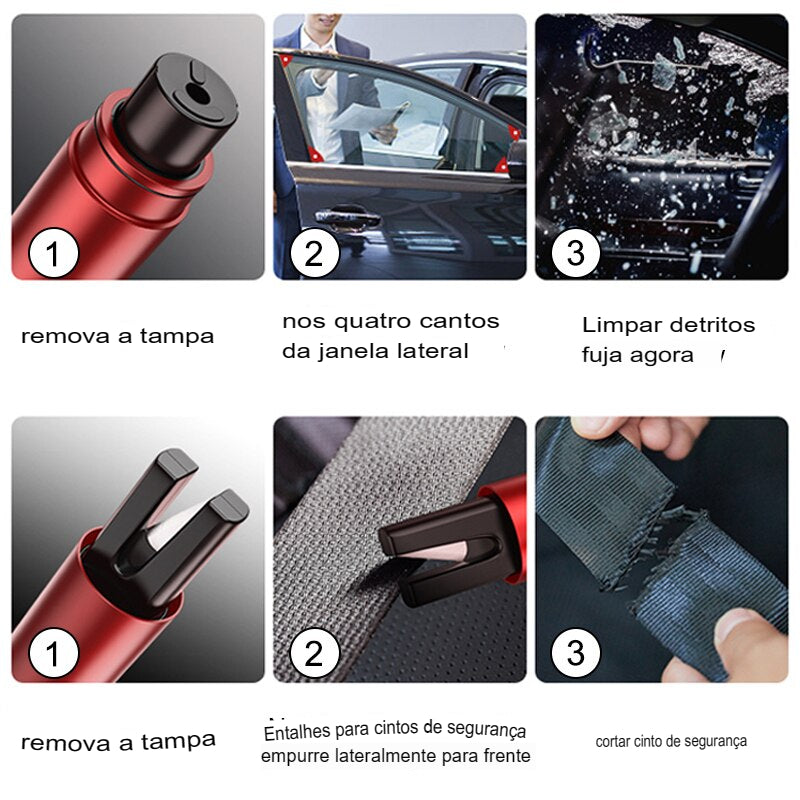 1

2

3

remova a tampa

nos quatro cantos da janela lateral

Limpar detritos fuja agora

1

2

3

remova a tampa

Entalhes para cintos de segurança empurre lateralmente para frente

cortar cinto de segurança