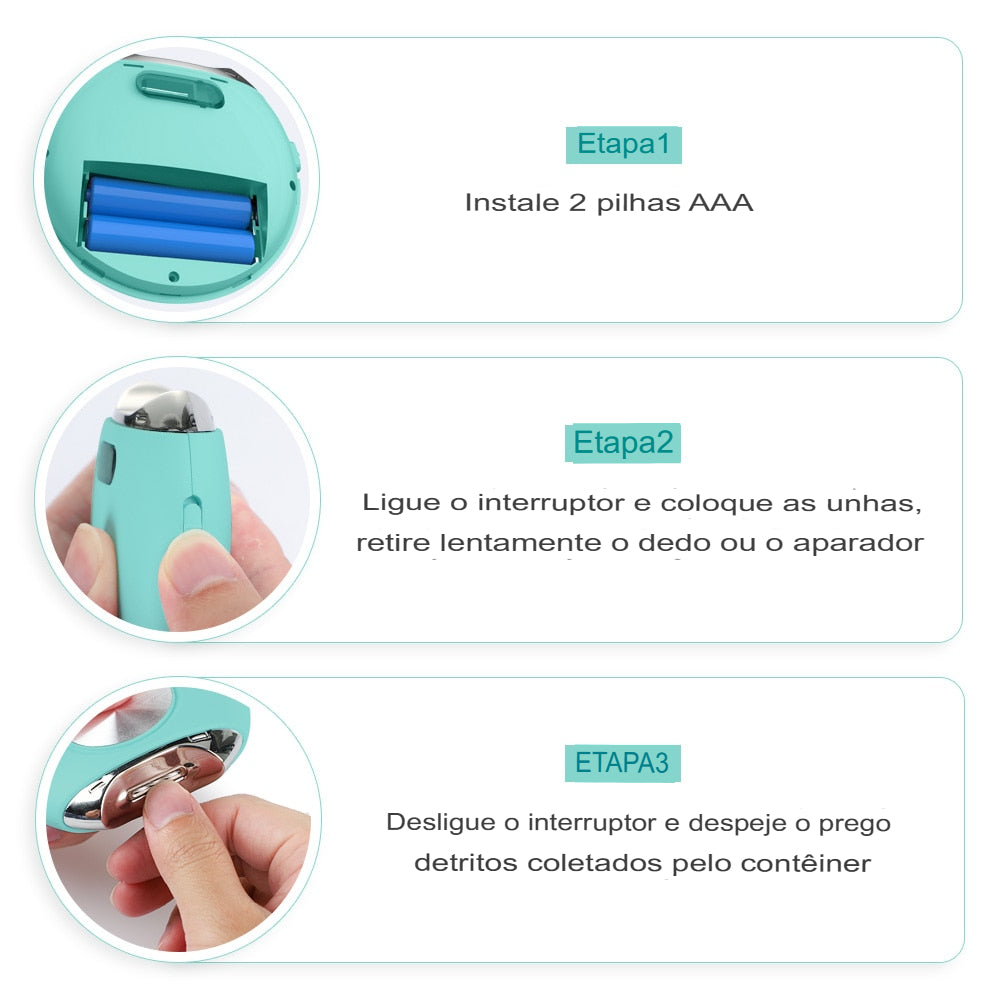 Etapa1

Instale 2 pilhas AAA

Etapa2

Ligue o interruptor e coloque as unhas, retire lentamente o dedo ou o aparador

ETAPA3

Desligue o interruptor e despeje o prego detritos coletados pelo contêiner