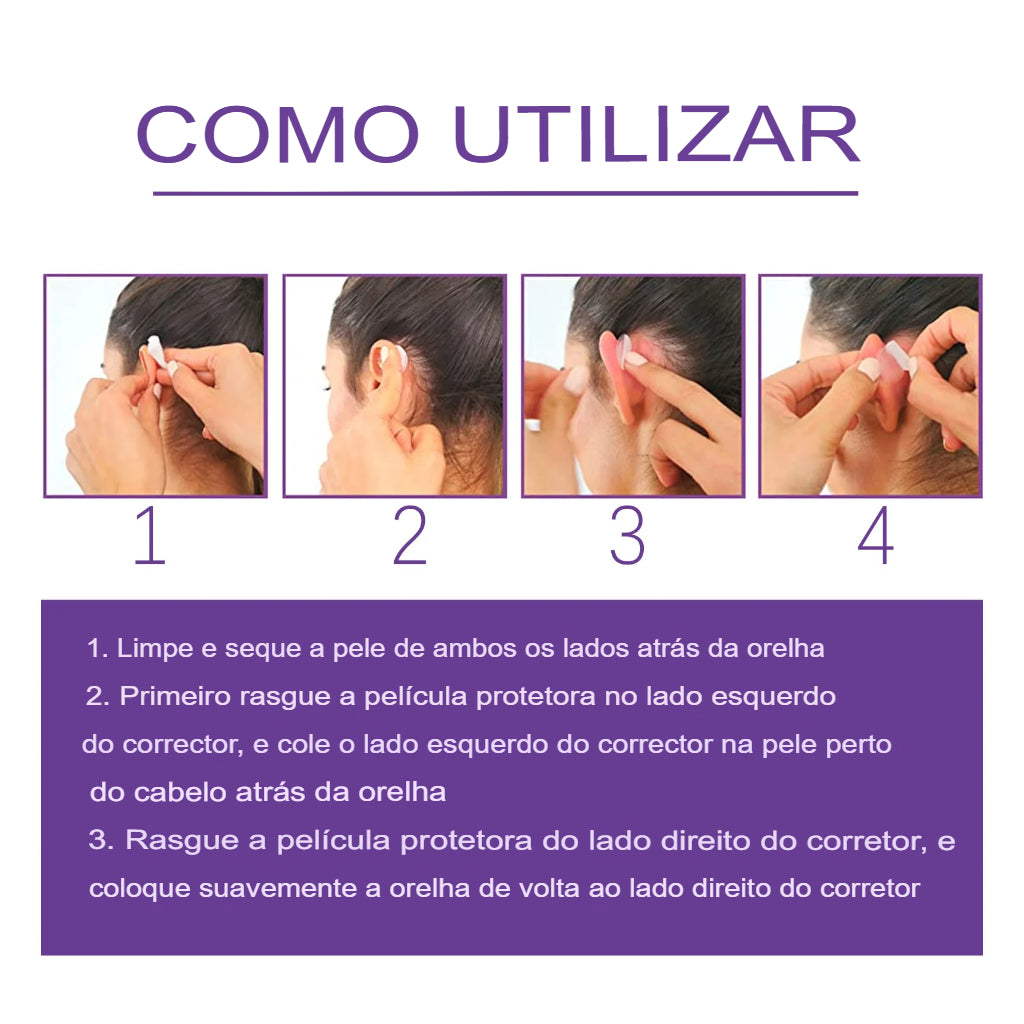 COMO UTILIZAR

1

2

3

4

1. Limpe e seque a pele de ambos os lados atrás da orelha

2. Primeiro rasgue a película protetora no lado esquerdo do corrector, e cole o lado esquerdo do corrector na pele perto do cabelo atrás da orelha

3. Rasgue a película protetora do lado direito do corretor, e coloque suavemente a orelha de volta ao lado direito do corretor